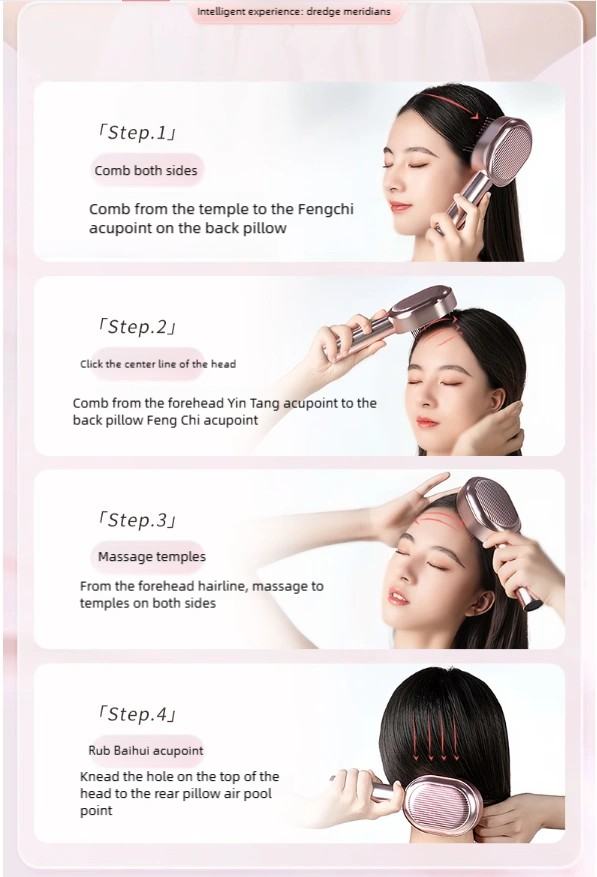 Intelligent experience: dredge meridians

「Step.1」

Comb both sides

Comb from the temple to the Fengchi acupoint on the back pillow

「Step.2」

Click the center line of the head

Comb from the forehead Yin Tang acupoint to the back pillow Feng Chi acupoint

「Step.3」

Massage temples

From the forehead hairline, massage to temples on both sides

「Step.4」

Rub Baihui acupoint

Knead the hole on the top of the head to the rear pillow air pool point